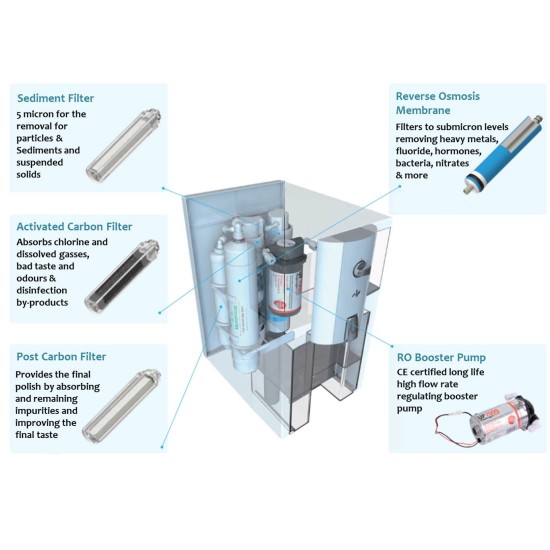 Sediment Filter
5 micron for the removal for particles & Sediments and suspended solids

Activated Carbon Filter
Absorbs chlorine and dissolved gasses, bad taste and odours & disinfection by-products

Post Carbon Filter
Provides the final polish by absorbing and remaining impurities and improving the final taste

Reverse Osmosis Membrane
Filters to submicron levels removing heavy metals, fluoride, hormones, bacteria, nitrates & more

RO Booster Pump
CE certified long life high flow rate regulating booster pump